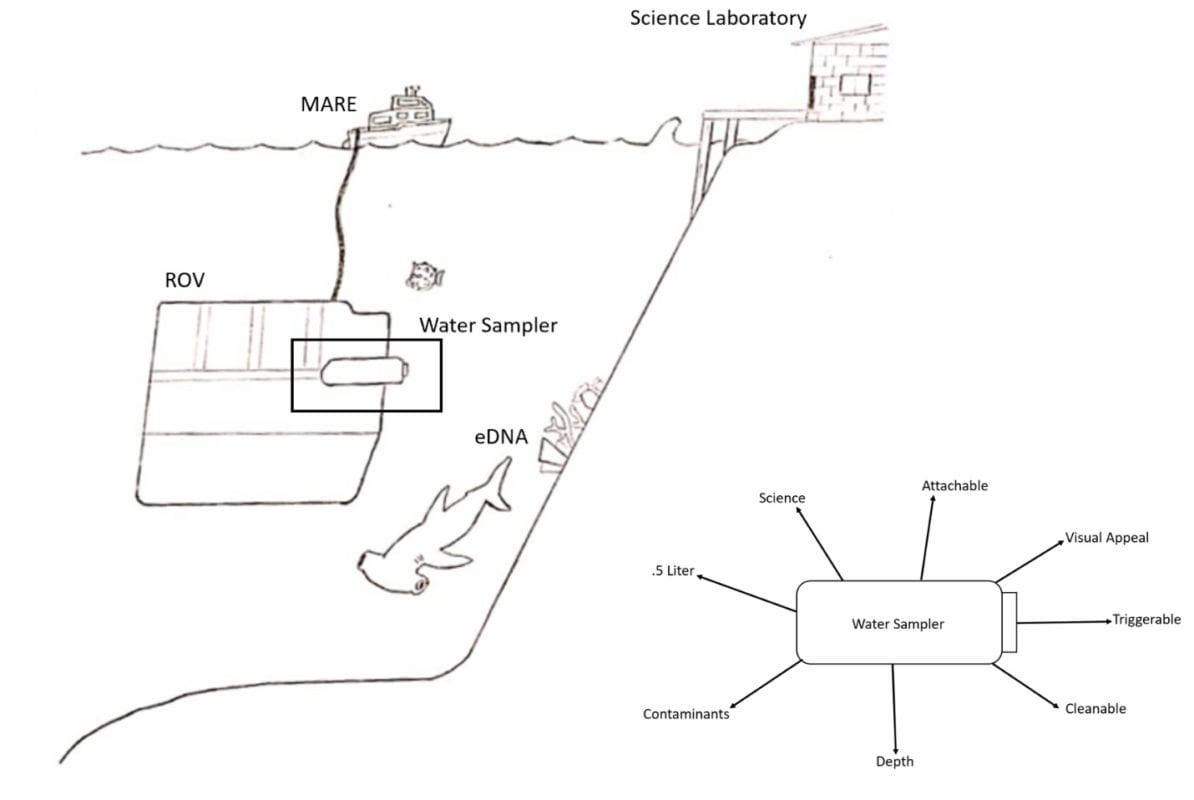 Science Laboratory

MARE

ROV

Water Sampler

eDNA

Science

Attachable

Visual Appeal

.5 Liter

Water Sampler

Triggerable

Contaminants

Cleanable

Depth